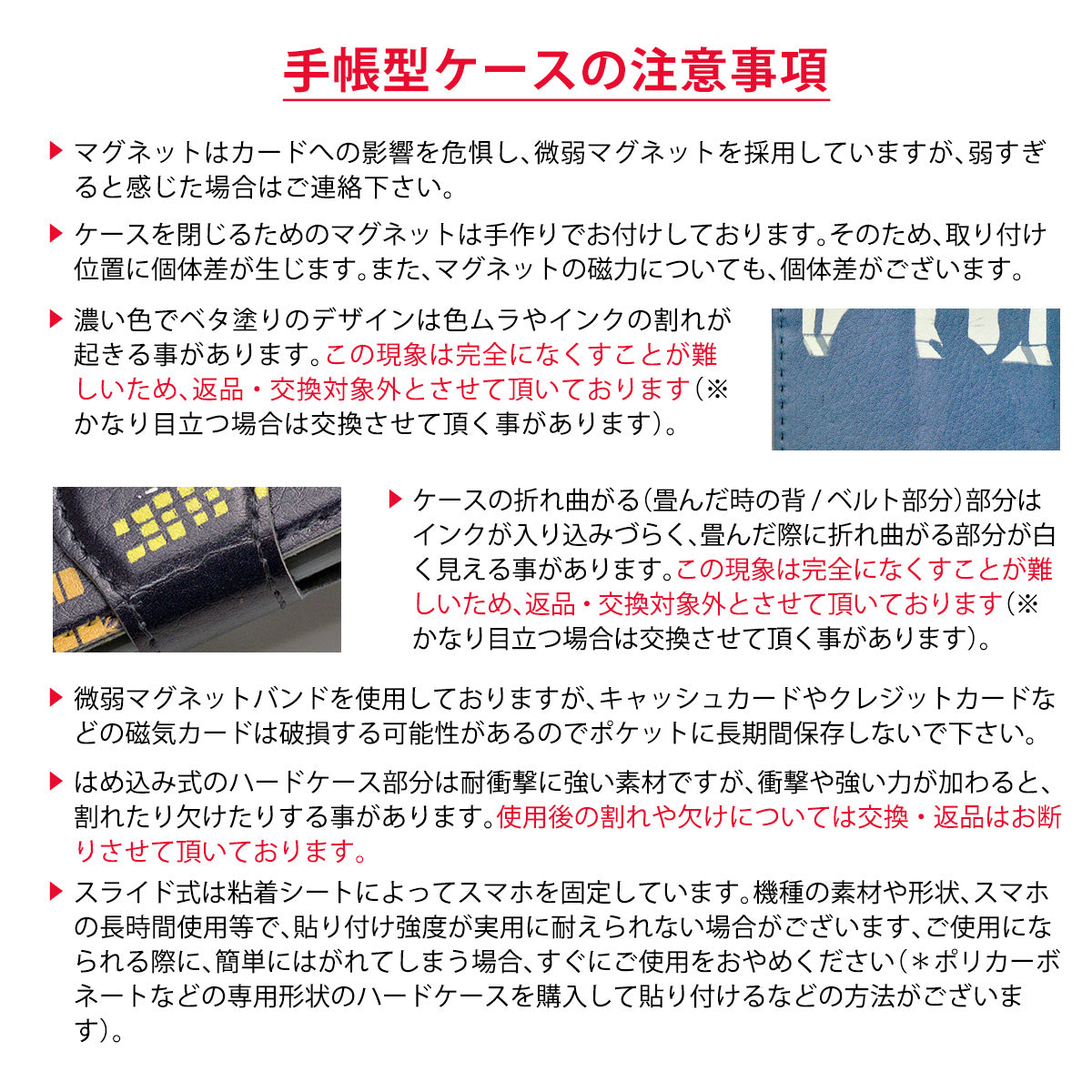 手帳型ケースの注意事項

▶ マグネットはカードへの影響を危惧し、微弱マグネットを採用していますが、弱すぎると感じた場合はご連絡下さい。

▶ ケースを閉じるためのマグネットは手作りでお付けしております。そのため、取り付け位置に個体差が生じます。また、マグネットの磁力についても、個体差がございます。

▶ 濃い色でベタ塗りのデザインは色ムラやインクの割れが起きる事があります。この現象は完全になくすことが難しいため、返品・交換対象外とさせて頂いております（※かなり目立つ場合は交換させて頂く事があります）。

▶ ケースの折れ曲がる（畳んだ時の背 / ベルト部分）部分はインクが入り込みづらく、畳んだ際に折れ曲がる部分が白く見える事があります。この現象は完全になくすことが難しいため、返品・交換対象外とさせて頂いております（※かなり目立つ場合は交換させて頂く事があります）。

▶ 微弱マグネットバンドを使用しておりますが、キャッシュカードやクレジットカードなどの磁気カードは破損する可能性があるのでポケットに長期間保存しないで下さい。

▶ はめ込み式のハードケース部分は耐衝撃に強い素材ですが、衝撃や強い力が加わると、割れたり欠けたりする事があります。使用後の割れや欠けについては交換・返品はお断りさせて頂いております。

▶ スライド式は粘着シートによってスマホを固定しています。機種の素材や形状、スマホの長時間使用等で、貼り付け強度が実用に耐えられない場合がございます、ご使用になられる際に、簡単にはがれてしまう場合、すぐにご使用をおやめください（＊ポリカーボネートなどの専用形状のハードケースを購入して貼り付けるなどの方法がございます）。